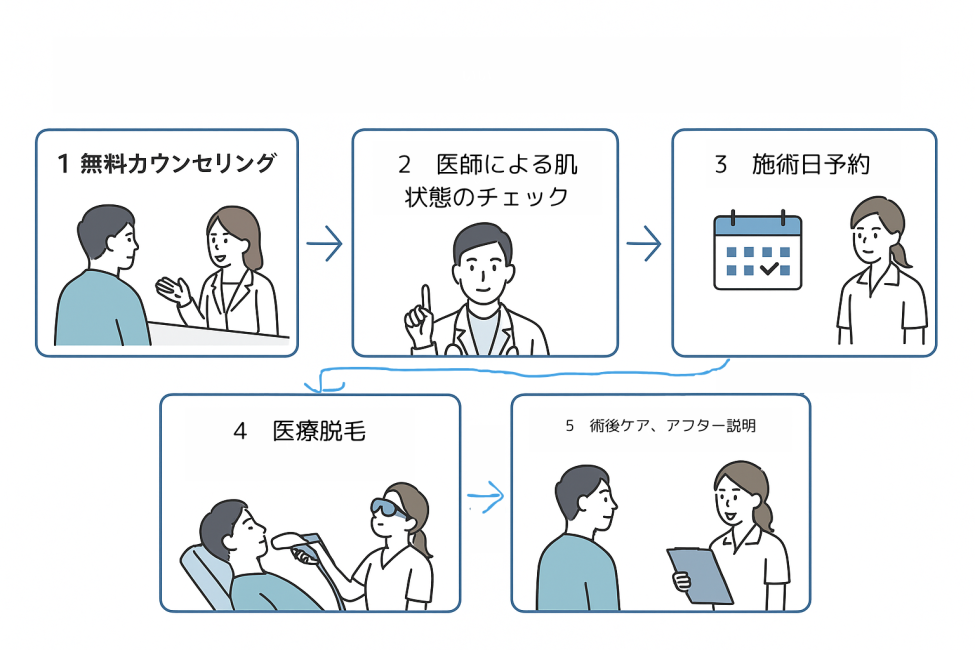 1 無料カウンセリング

2　医師による肌状態のチェック

3　施術日予約

4　医療脱毛

5　術後ケア、アフター説明